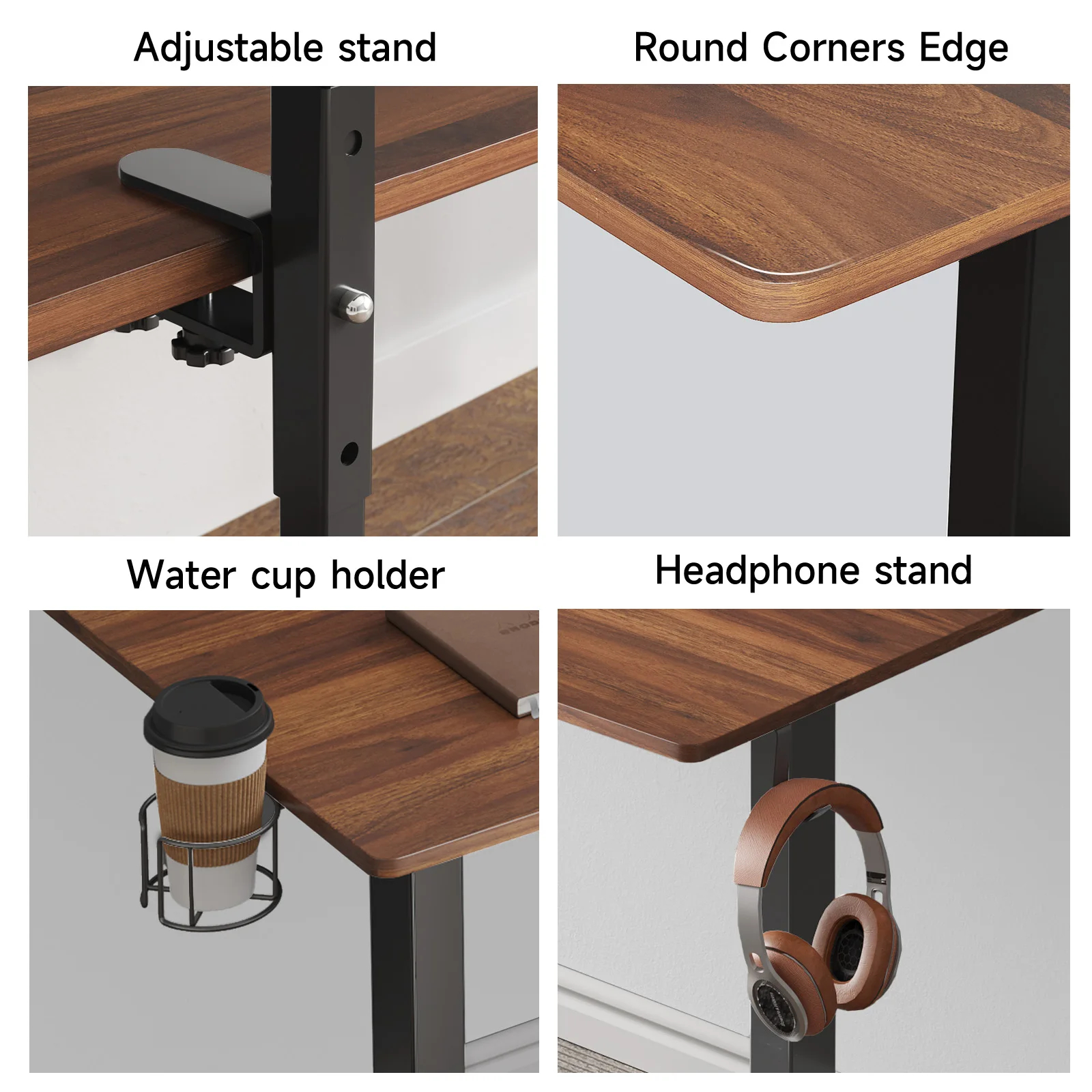 Adjustable stand

Round Corners Edge

Water cup holder

Headphone stand